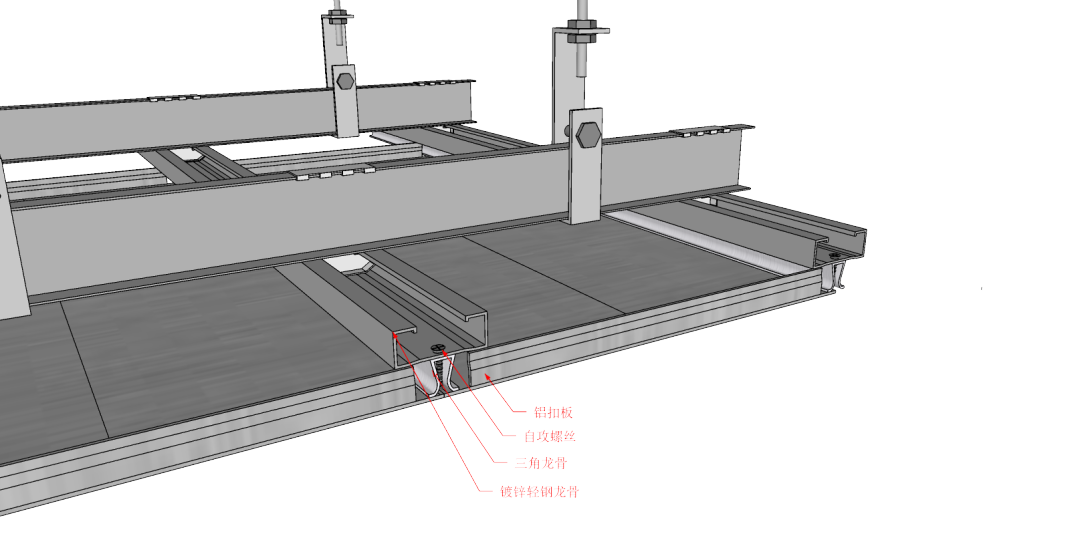 铝扣板
自攻螺丝
三角龙骨
镀锌轻钢龙骨