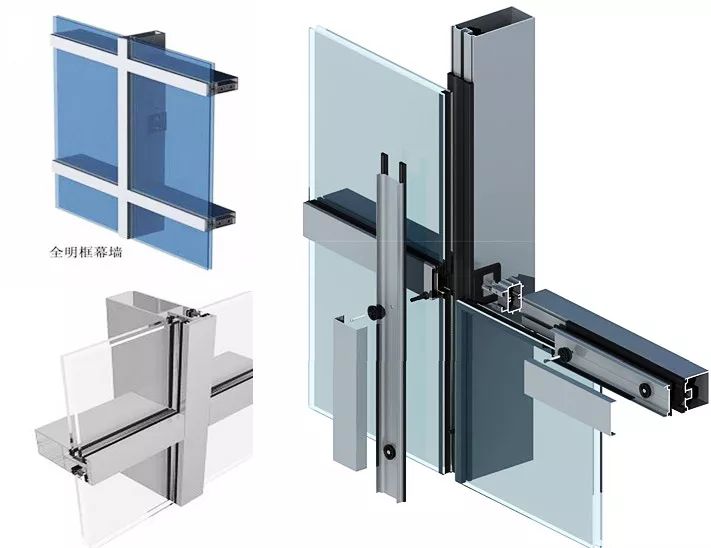 全明框幕墙